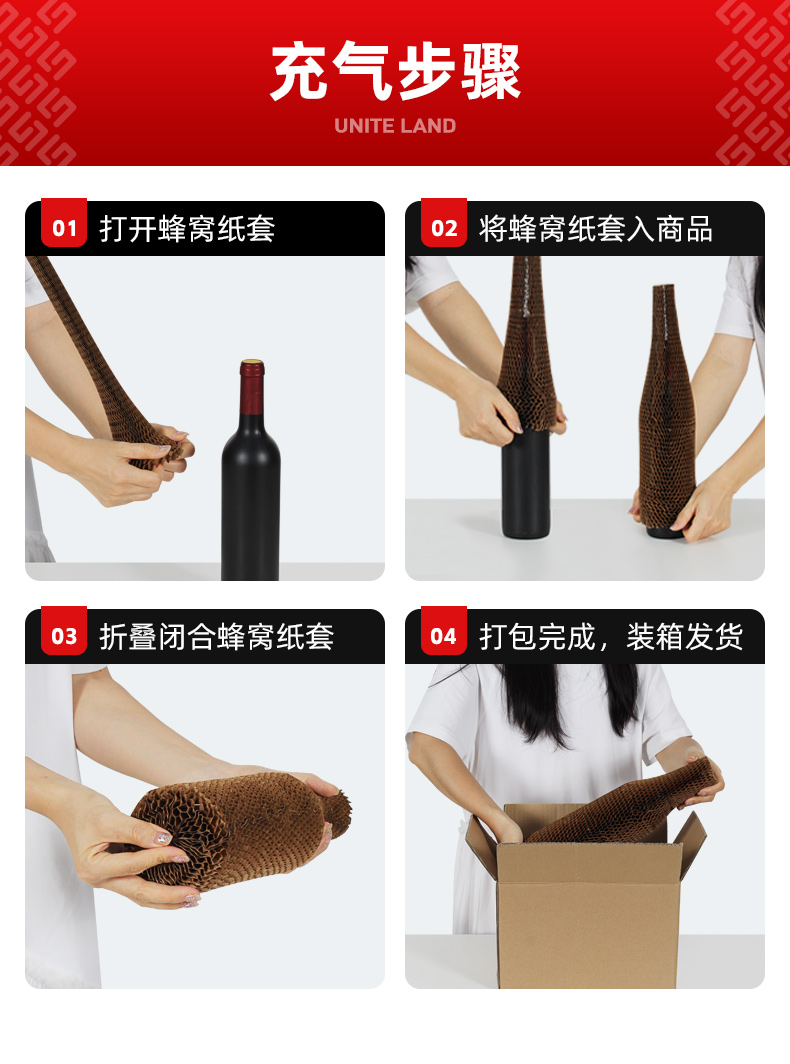 充气步骤

UNITE LAND

01 打开蜂窝纸套

02 将蜂窝纸套入商品

03 折叠闭合蜂窝纸套

04 打包完成，装箱发货